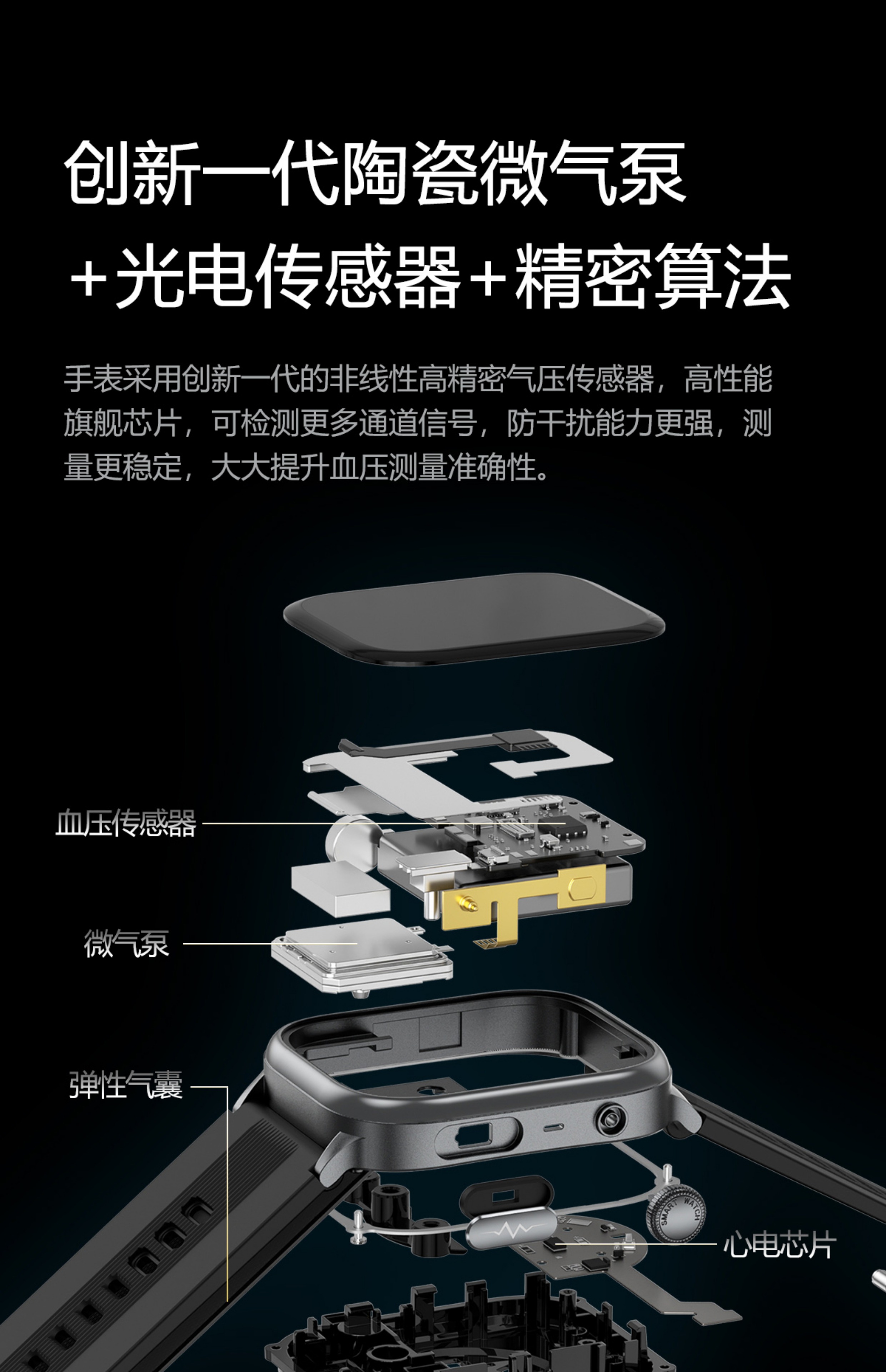 创新一代陶瓷微气泵
+光电传感器+精密算法

手表采用创新一代的非线性高精密气压传感器，高性能旗舰芯片，可检测更多通道信号，防干扰能力更强，测量更稳定，大大提升血压测量准确性。

血压传感器

微气泵

弹性气囊

SMART WATCH

心电芯片